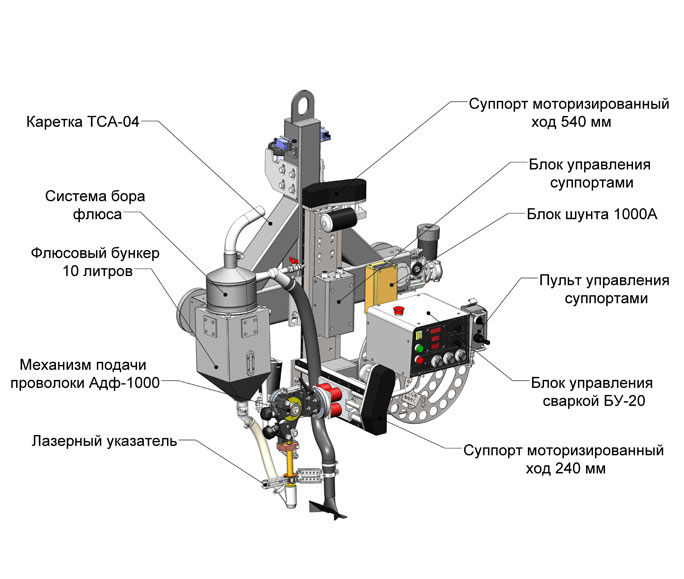 Каретка ТСА-04

Система бора флюса

Флюсовый бункер 10 литров

Механизм подачи проволоки Адф-1000

Лазерный указатель

Суппорт моторизированный ход 540 мм

Блок управления суппортами

Блок шунта 1000А

Пульт управления суппортами

Блок управления сваркой БУ-20

Суппорт моторизированный ход 240 мм